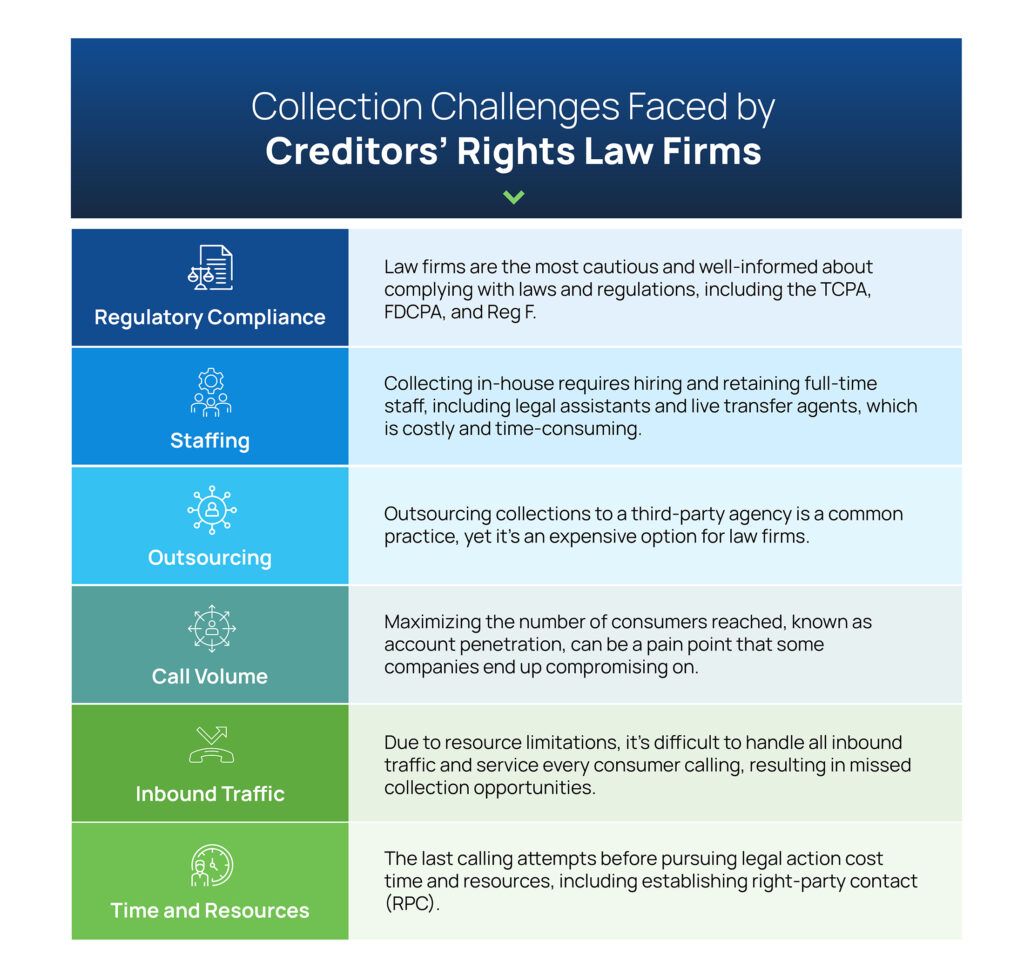 Collection Challenges Faced by
Creditors' Rights Law Firms

| | |
|---|---|
| Regulatory Compliance | Law firms are the most cautious and well-informed about complying with laws and regulations, including the TCPA, FDCPA, and Reg F. |
| Staffing | Collecting in-house requires hiring and retaining full-time staff, including legal assistants and live transfer agents, which is costly and time-consuming. |
| Outsourcing | Outsourcing collections to a third-party agency is a common practice, yet it's an expensive option for law firms. |
| Call Volume | Maximizing the number of consumers reached, known as account penetration, can be a pain point that some companies end up compromising on. |
| Inbound Traffic | Due to resource limitations, it's difficult to handle all inbound traffic and service every consumer calling, resulting in missed collection opportunities. |
| Time and Resources | The last calling attempts before pursuing legal action cost time and resources, including establishing right-party contact (RPC). |